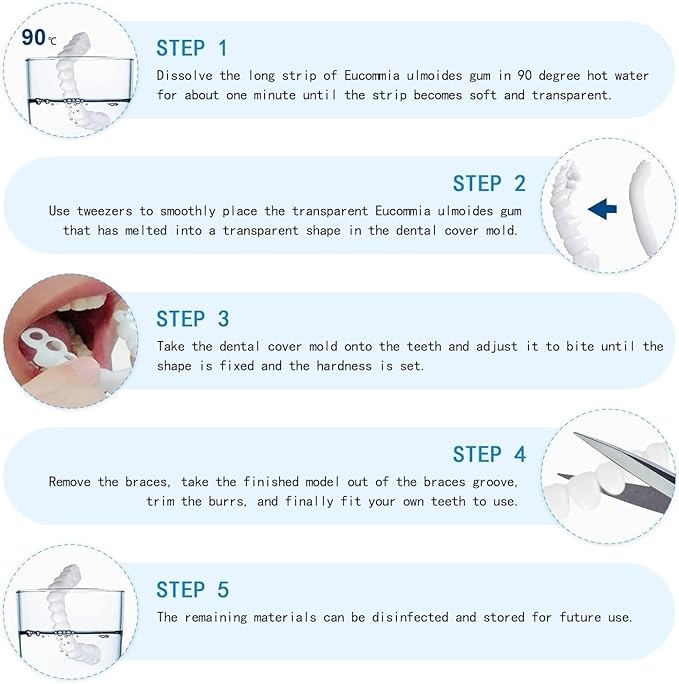 90℃

STEP 1

Dissolve the long strip of Eucommia ulmoides gum in 90 degree hot water for about one minute until the strip becomes soft and transparent.

STEP 2

Use tweezers to smoothly place the transparent Eucommia ulmoides gum that has melted into a transparent shape in the dental cover mold.

STEP 3

Take the dental cover mold onto the teeth and adjust it to bite until the shape is fixed and the hardness is set.

STEP 4

Remove the braces, take the finished model out of the braces groove, trim the burrs, and finally fit your own teeth to use.

STEP 5

The remaining materials can be disinfected and stored for future use.